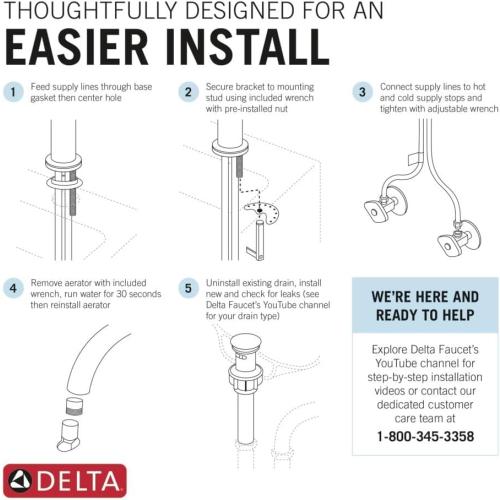 THOUGHTFULLY DESIGNED FOR AN
EASIER INSTALL

1 Feed supply lines through base gasket then center hole

2 Secure bracket to mounting stud using included wrench with pre-installed nut

3 Connect supply lines to hot and cold supply stops and tighten with adjustable wrench

4 Remove aerator with included wrench, run water for 30 seconds then reinstall aerator

5 Uninstall existing drain, install new and check for leaks (see Delta Faucet's YouTube channel for your drain type)

WE'RE HERE AND READY TO HELP

Explore Delta Faucet's YouTube channel for step-by-step installation videos or contact our dedicated customer care team at
1-800-345-3358

DELTA