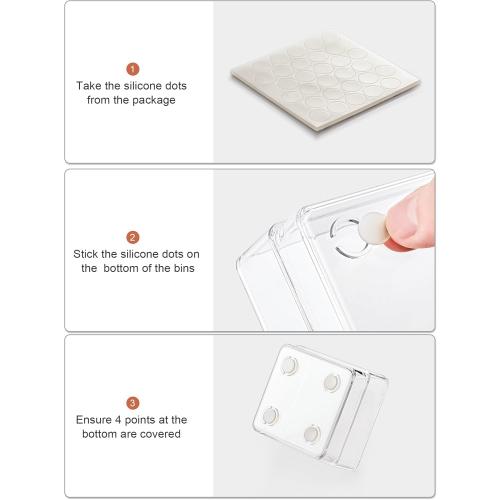 1
Take the silicone dots from the package

2
Stick the silicone dots on the bottom of the bins

3
Ensure 4 points at the bottom are covered