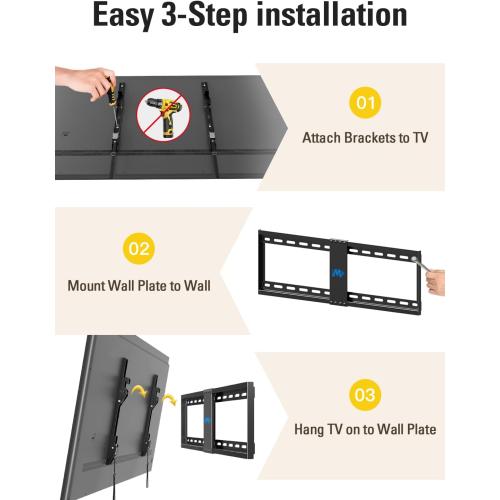 Easy 3-Step installation

01

Attach Brackets to TV

02

Mount Wall Plate to Wall

03

Hang TV on to Wall Plate