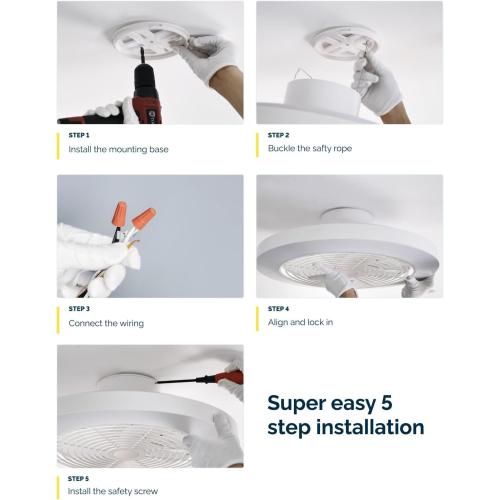 STEP 1
Install the mounting base

STEP 2
Buckle the safty rope

STEP 3
Connect the wiring

STEP 4
Align and lock in

STEP 5
Install the safety screw

Super easy 5 step installation