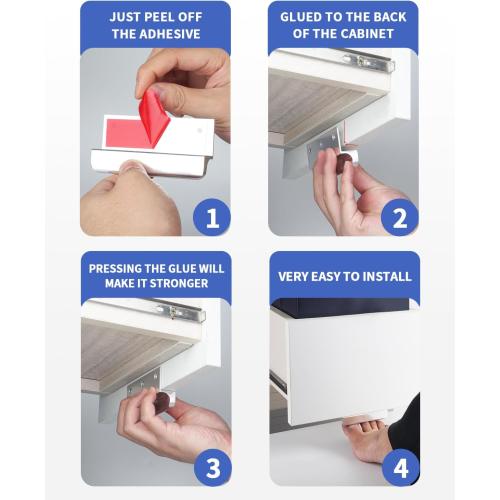 JUST PEEL OFF THE ADHESIVE

1

GLUED TO THE BACK OF THE CABINET

2

PRESSING THE GLUE WILL MAKE IT STRONGER

3

VERY EASY TO INSTALL

4