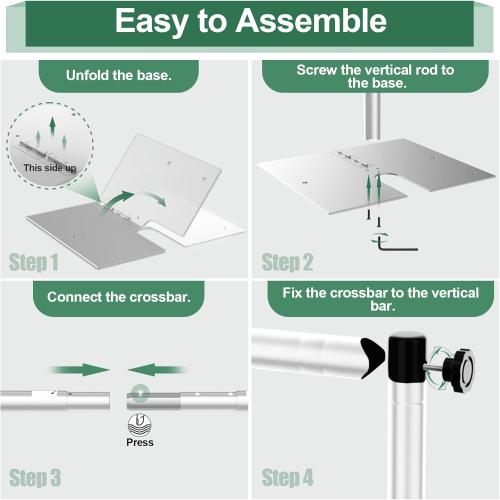 Easy to Assemble

Unfold the base.

This side up

Step 1

Screw the vertical rod to the base.

Step 2

Connect the crossbar.

Press

Step 3

Fix the crossbar to the vertical bar.

Step 4