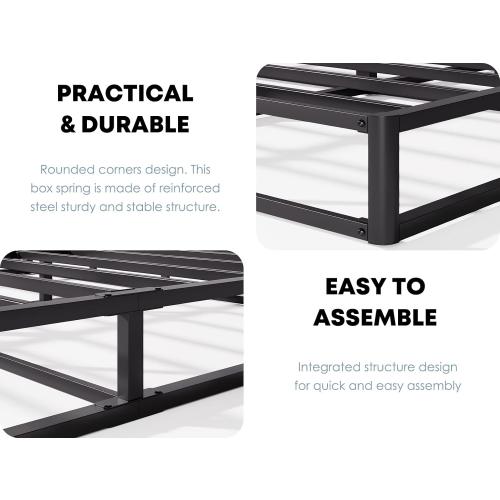 PRACTICAL & DURABLE

Rounded corners design. This box spring is made of reinforced steel sturdy and stable structure.

EASY TO ASSEMBLE

Integrated structure design for quick and easy assembly