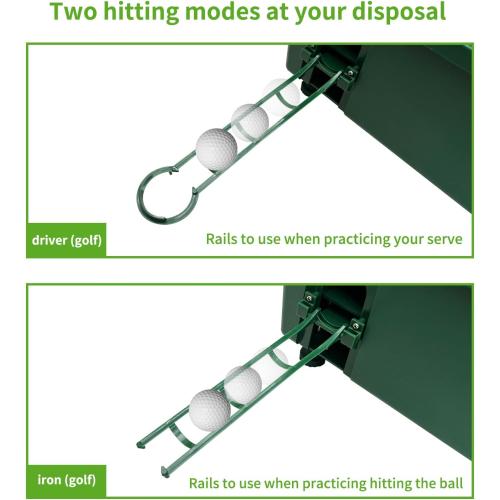 Two hitting modes at your disposal

driver (golf)

Rails to use when practicing your serve

iron (golf)

Rails to use when practicing hitting the ball