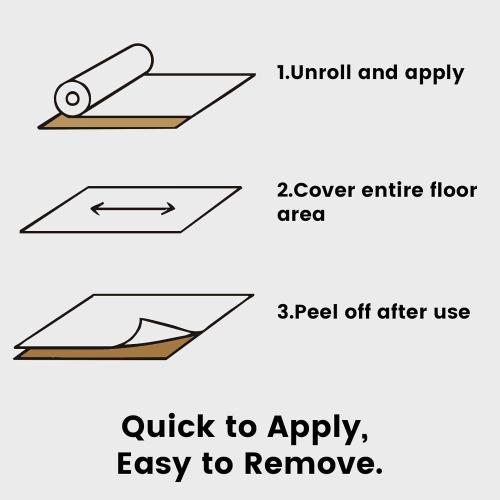 1.Unroll and apply

2.Cover entire floor area

3.Peel off after use

Quick to Apply,
Easy to Remove.