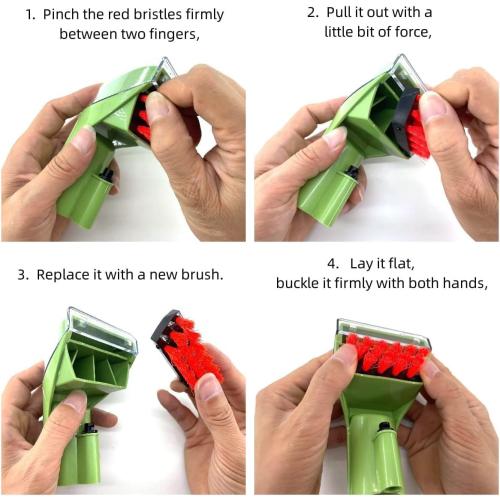 1. Pinch the red bristles firmly between two fingers,

2. Pull it out with a little bit of force,

3. Replace it with a new brush.

4. Lay it flat, buckle it firmly with both hands,