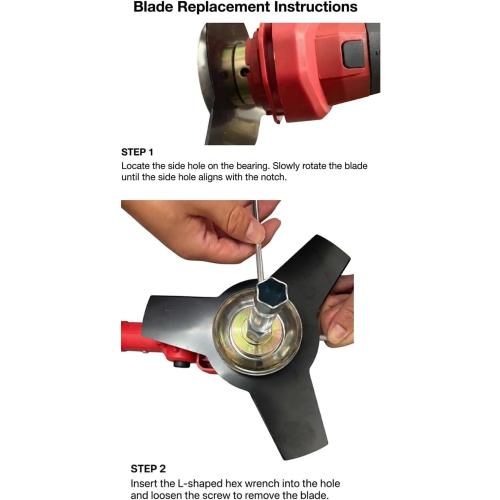 Blade Replacement Instructions

STEP 1

Locate the side hole on the bearing. Slowly rotate the blade until the side hole aligns with the notch.

STEP 2

Insert the L-shaped hex wrench into the hole and loosen the screw to remove the blade.