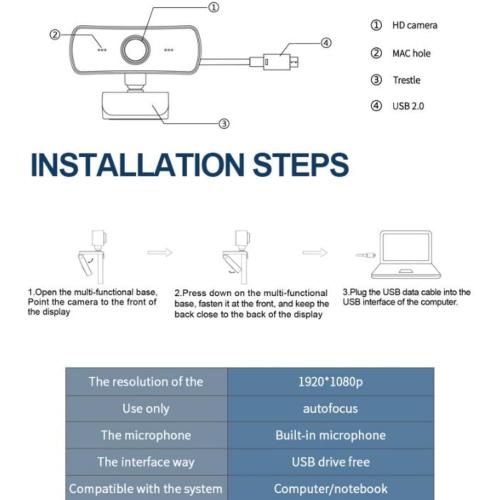 ①
②
④
③

① HD camera
② MAC hole
③ Trestle
④ USB 2.0

INSTALLATION STEPS

1.Open the multi-functional base, Point the camera to the front of the display

2.Press down on the multi-functional base, fasten it at the front, and keep the back close to the back of the display

3.Plug the USB data cable into the USB interface of the computer.

| The resolution of the | 1920*1080p |
|---|---|
| Use only | autofocus |
| The microphone | Built-in microphone |
| The interface way | USB drive free |
| Compatible with the system | Computer/notebook |