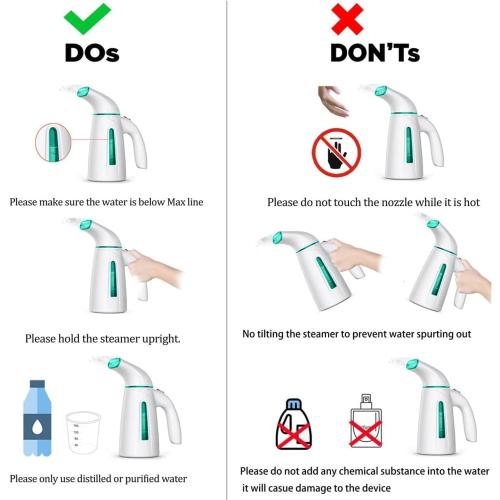 DOs

Please make sure the water is below Max line

Please hold the steamer upright.

Please only use distilled or purified water

DON'Ts

Please do not touch the nozzle while it is hot

No tilting the steamer to prevent water spurting out

Please do not add any chemical substance into the water it will casue damage to the device