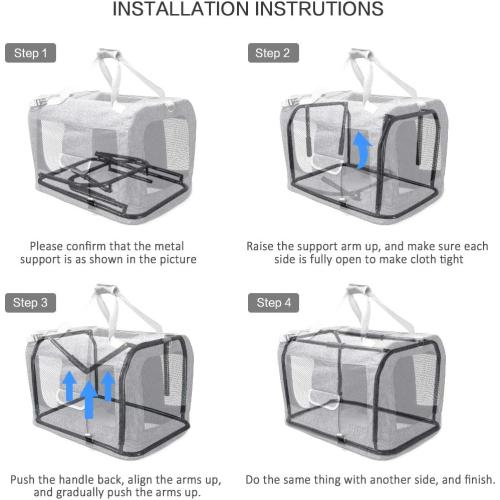 INSTALLATION INSTRUTIONS

Step 1

Please confirm that the metal support is as shown in the picture

Step 2

Raise the support arm up, and make sure each side is fully open to make cloth tight

Step 3

Push the handle back, align the arms up, and gradually push the arms up.

Step 4

Do the same thing with another side, and finish.