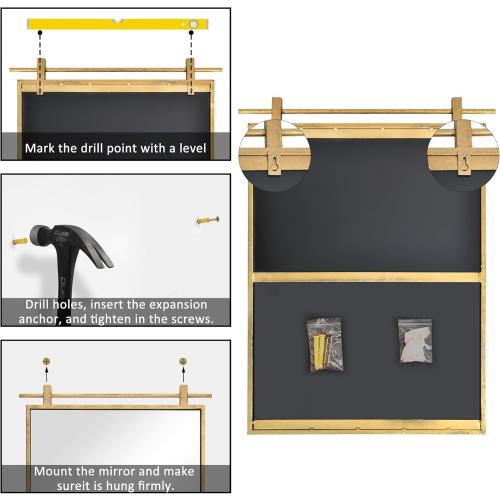 Mark the drill point with a level

Drill holes, insert the expansion anchor, and tighten in the screws.

Mount the mirror and make sureit is hung firmly.