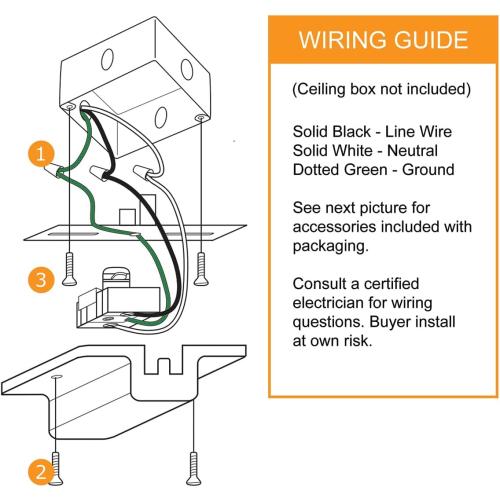 1

3

2

WIRING GUIDE

(Ceiling box not included)

Solid Black - Line Wire
Solid White - Neutral
Dotted Green - Ground

See next picture for accessories included with packaging.

Consult a certified electrician for wiring questions. Buyer install at own risk.