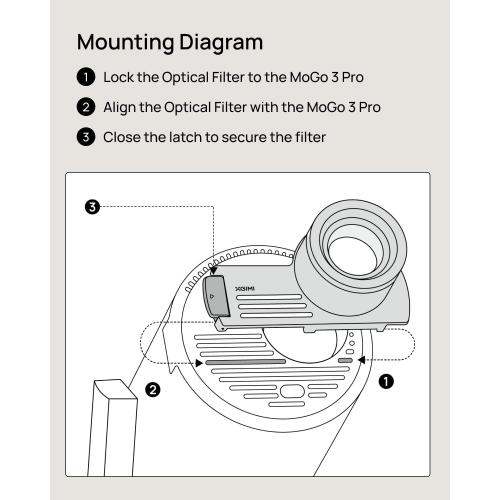 Mounting Diagram

1 Lock the Optical Filter to the MoGo 3 Pro

2 Align the Optical Filter with the MoGo 3 Pro

3 Close the latch to secure the filter

3

XGIMI

2

1