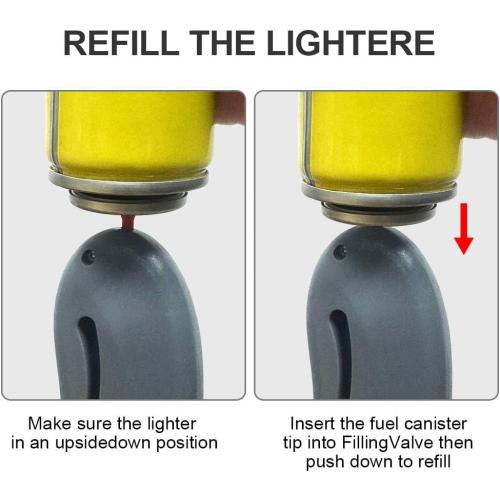 REFILL THE LIGHTERE

Make sure the lighter in an upsidedown position

Insert the fuel canister tip into FillingValve then push down to refill