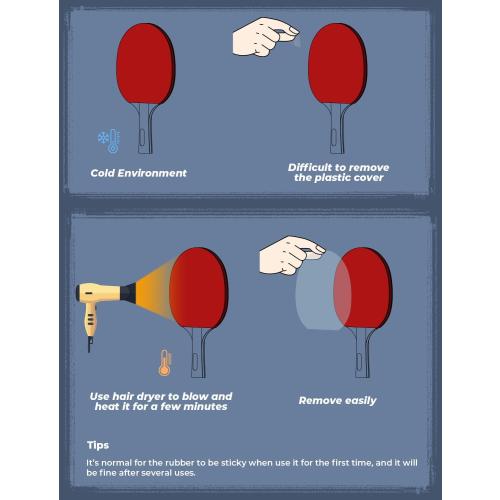 Cold Environment

Difficult to remove the plastic cover

Use hair dryer to blow and heat it for a few minutes

Remove easily

Tips

It's normal for the rubber to be sticky when use it for the first time, and it will be fine after several uses.