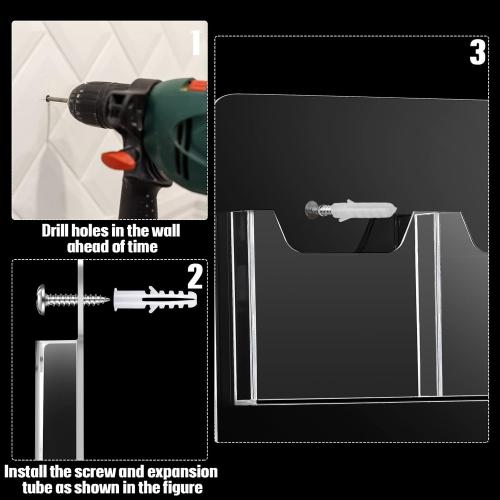 1

Drill holes in the wall ahead of time

2

Install the screw and expansion tube as shown in the figure

3