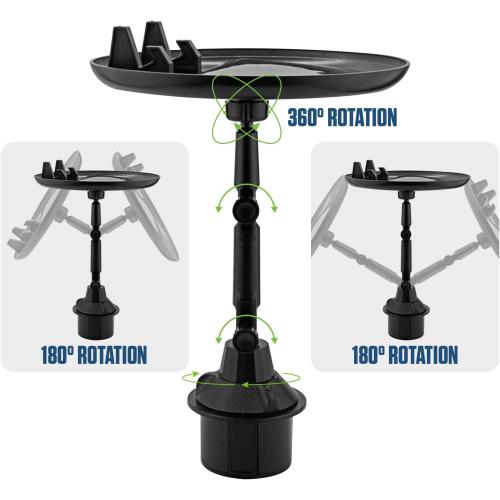 360º ROTATION

180º ROTATION

180º ROTATION