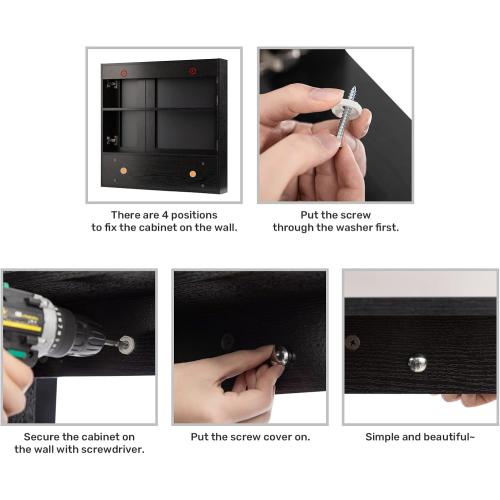 There are 4 positions to fix the cabinet on the wall.

Put the screw through the washer first.

Secure the cabinet on the wall with screwdriver.

Put the screw cover on.

Simple and beautiful~