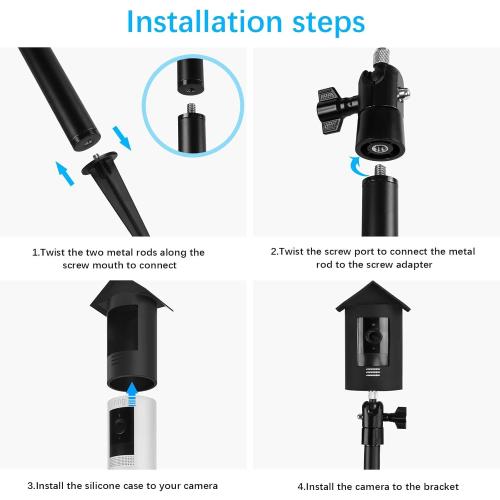 Installation steps

1.Twist the two metal rods along the screw mouth to connect

2.Twist the screw port to connect the metal rod to the screw adapter

3.Install the silicone case to your camera

4.Install the camera to the bracket