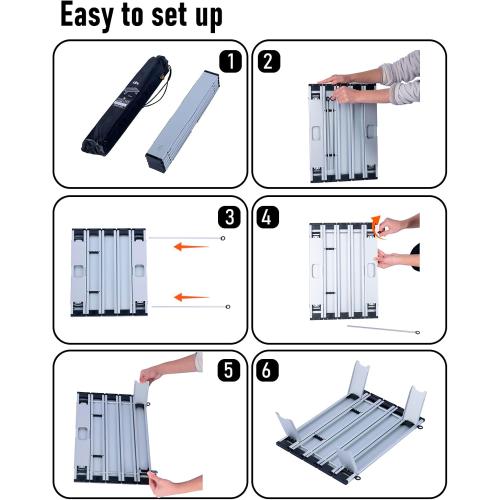 Easy to set up

1

2

3

4

5

6