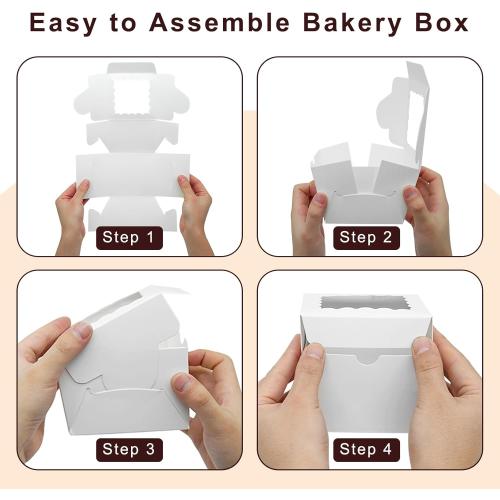 Easy to Assemble Bakery Box

Step 1

Step 2

Step 3

Step 4