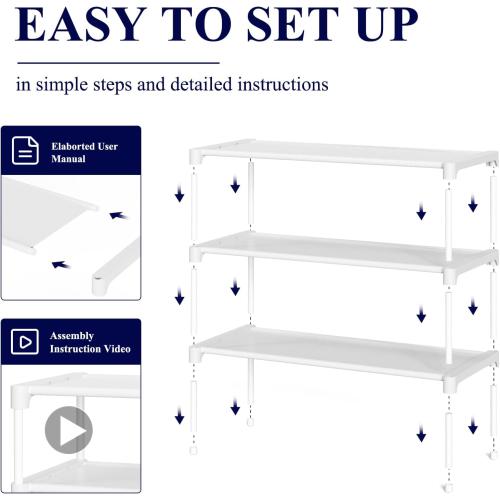 EASY TO SET UP

in simple steps and detailed instructions

Elaborted User Manual

Assembly Instruction Video