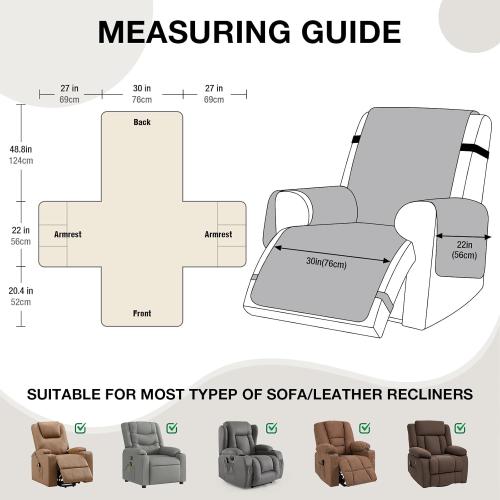 MEASURING GUIDE

27 in
69cm

30 in
76cm

27 in
69cm

48.8in
124cm

22 in
56cm

20.4 in
52cm

Back

Armrest

Armrest

Front

30in(76cm)

22in
(56cm)

SUITABLE FOR MOST TYPEP OF SOFA/LEATHER RECLINERS