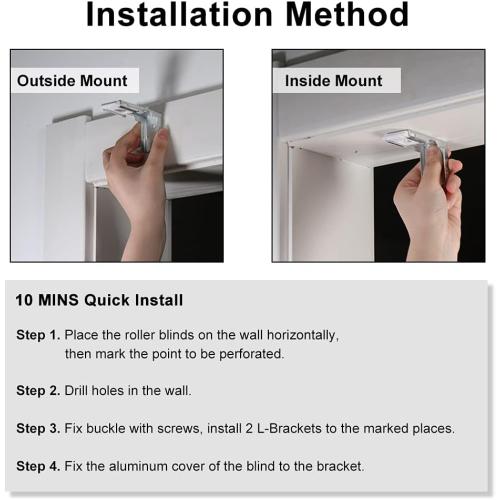 Installation Method

Outside Mount

Inside Mount

10 MINS Quick Install

Step 1. Place the roller blinds on the wall horizontally, then mark the point to be perforated.

Step 2. Drill holes in the wall.

Step 3. Fix buckle with screws, install 2 L-Brackets to the marked places.

Step 4. Fix the aluminum cover of the blind to the bracket.