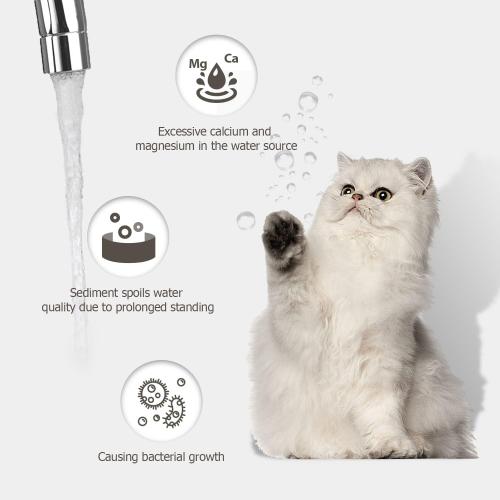 Mg Ca

Excessive calcium and magnesium in the water source

Sediment spoils water quality due to prolonged standing

Causing bacterial growth