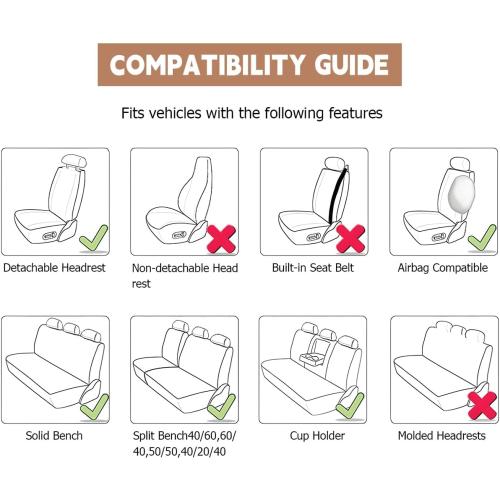 COMPATIBILITY GUIDE

Fits vehicles with the following features

Detachable Headrest

Non-detachable Head rest

Built-in Seat Belt

Airbag Compatible

Solid Bench

Split Bench40/60,60/40,50/50,40/20/40

Cup Holder

Molded Headrests