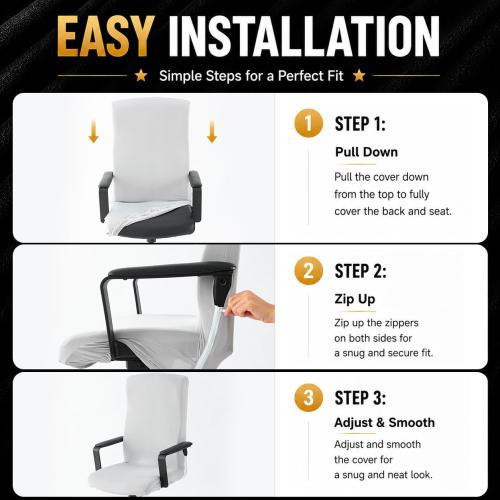 EASY INSTALLATION

★ Simple Steps for a Perfect Fit ★

1 STEP 1:

Pull Down

Pull the cover down from the top to fully cover the back and seat.

2 STEP 2:

Zip Up

Zip up the zippers on both sides for a snug and secure fit.

3 STEP 3:

Adjust & Smooth

Adjust and smooth the cover for a snug and neat look.