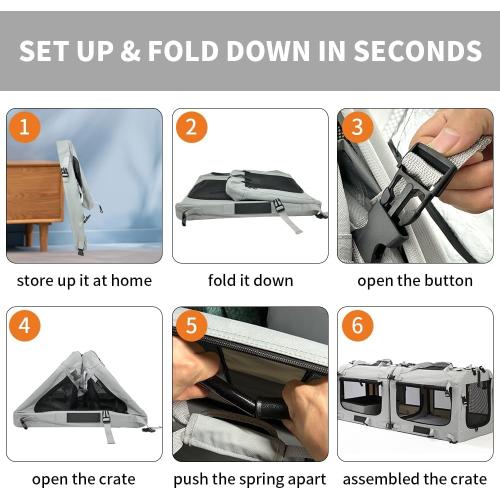 SET UP & FOLD DOWN IN SECONDS

1

store up it at home

2

fold it down

3

open the button

4

open the crate

5

push the spring apart

6

assembled the crate