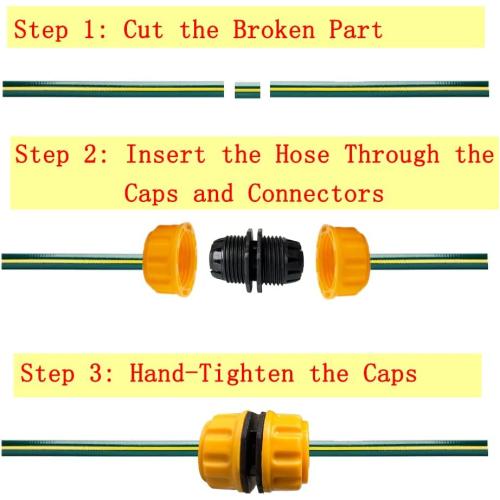 Step 1: Cut the Broken Part

Step 2: Insert the Hose Through the Caps and Connectors

Step 3: Hand-Tighten the Caps