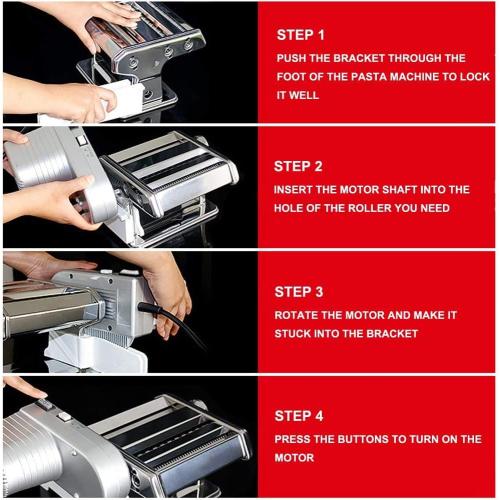 STEP 1

PUSH THE BRACKET THROUGH THE FOOT OF THE PASTA MACHINE TO LOCK IT WELL

STEP 2

INSERT THE MOTOR SHAFT INTO THE HOLE OF THE ROLLER YOU NEED

STEP 3

ROTATE THE MOTOR AND MAKE IT STUCK INTO THE BRACKET

STEP 4

PRESS THE BUTTONS TO TURN ON THE MOTOR