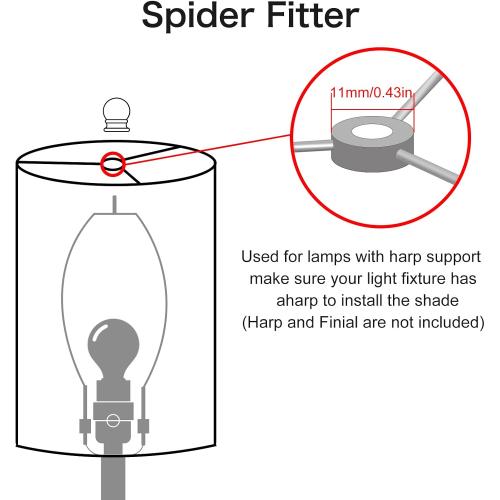 Spider Fitter

11mm/0.43in

Used for lamps with harp support make sure your light fixture has aharp to install the shade (Harp and Finial are not included)