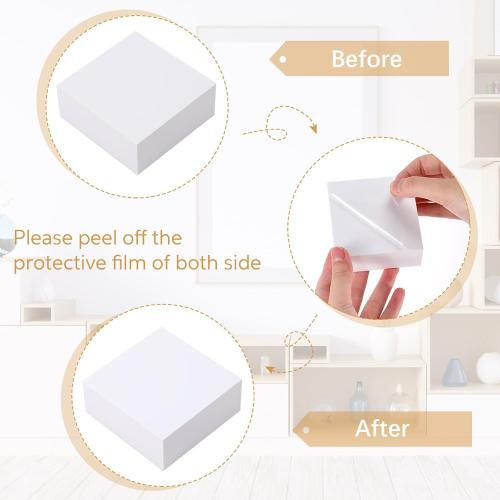 Before

Please peel off the protective film of both side

After