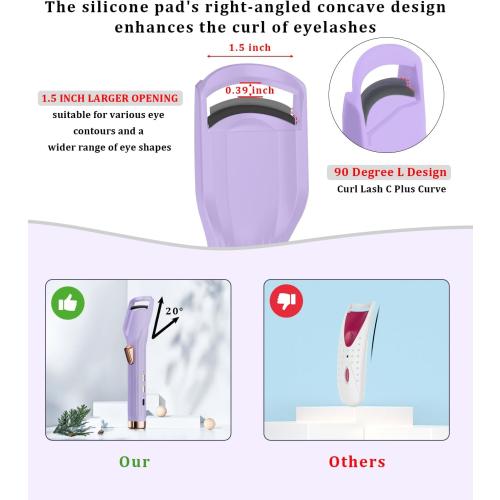 The silicone pad's right-angled concave design enhances the curl of eyelashes

1.5 inch

0.39 inch

1.5 INCH LARGER OPENING
suitable for various eye contours and a wider range of eye shapes

90 Degree L Design
Curl Lash C Plus Curve

20°

Our

Others