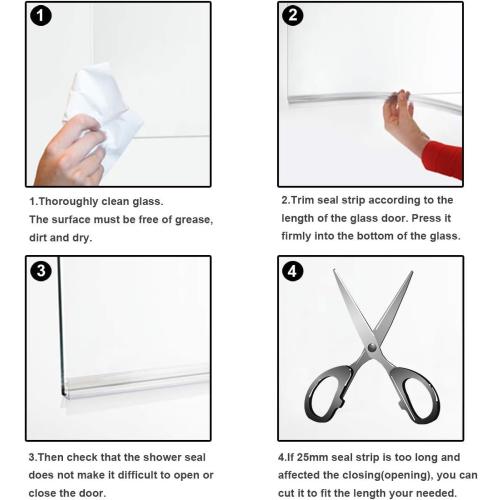 1

1.Thoroughly clean glass.
The surface must be free of grease, dirt and dry.

2

2.Trim seal strip according to the length of the glass door. Press it firmly into the bottom of the glass.

3

3.Then check that the shower seal does not make it difficult to open or close the door.

4

4.If 25mm seal strip is too long and affected the closing(opening), you can cut it to fit the length your needed.