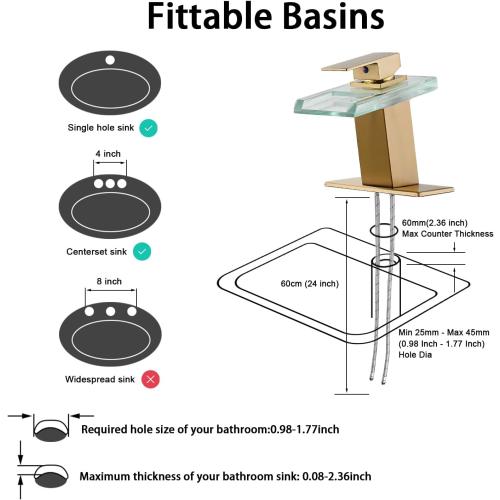 Fittable Basins

Single hole sink

4 inch

Centerset sink

8 inch

Widespread sink

60mm(2.36 inch) Max Counter Thickness

60cm (24 inch)

Min 25mm - Max 45mm (0.98 Inch - 1.77 Inch) Hole Dia

Required hole size of your bathroom:0.98-1.77inch

Maximum thickness of your bathroom sink: 0.08-2.36inch