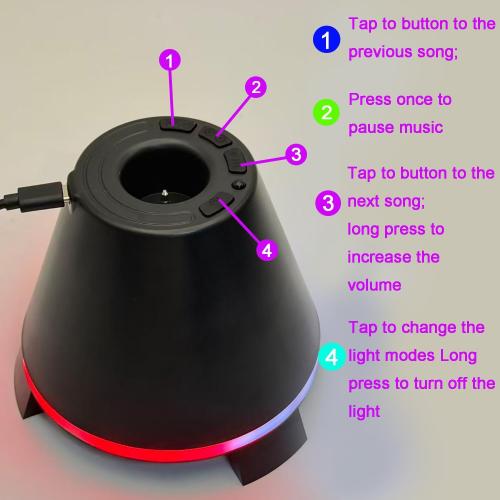 1
2
3
4

1 Tap to button to the previous song;

2 Press once to pause music

3 Tap to button to the next song; long press to increase the volume

4 Tap to change the light modes Long press to turn off the light