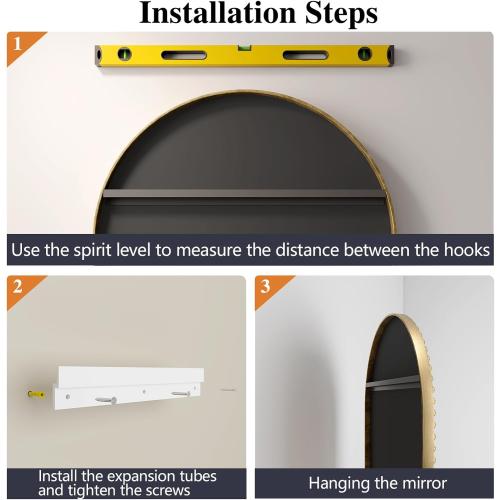 Installation Steps

1

Use the spirit level to measure the distance between the hooks

2

Install the expansion tubes and tighten the screws

3

Hanging the mirror