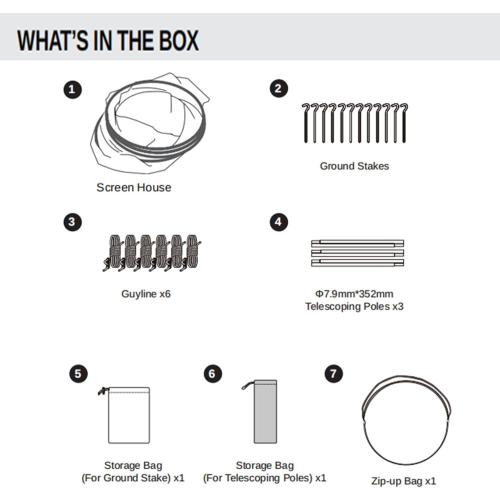 WHAT'S IN THE BOX

1
Screen House

2
Ground Stakes

3
Guyline x6

4
Φ7.9mm*352mm
Telescoping Poles x3

5
Storage Bag
(For Ground Stake) x1

6
Storage Bag
(For Telescoping Poles) x1

7
Zip-up Bag x1