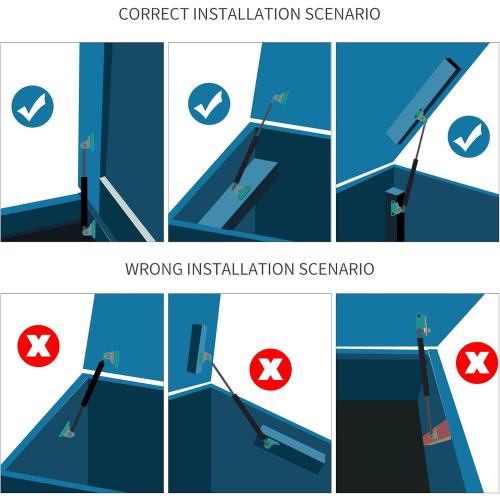 CORRECT INSTALLATION SCENARIO

WRONG INSTALLATION SCENARIO