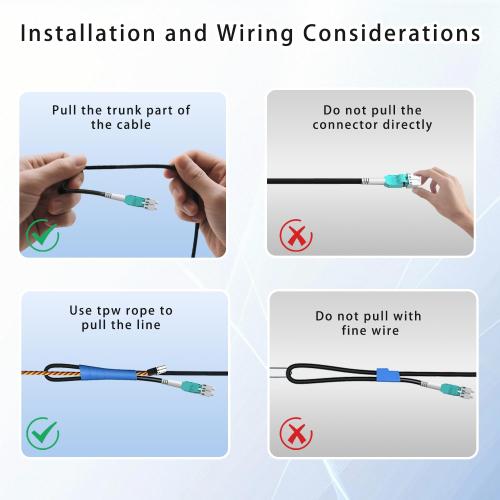 Installation and Wiring Considerations

Pull the trunk part of the cable

Do not pull the connector directly

Use tpw rope to pull the line

Do not pull with fine wire