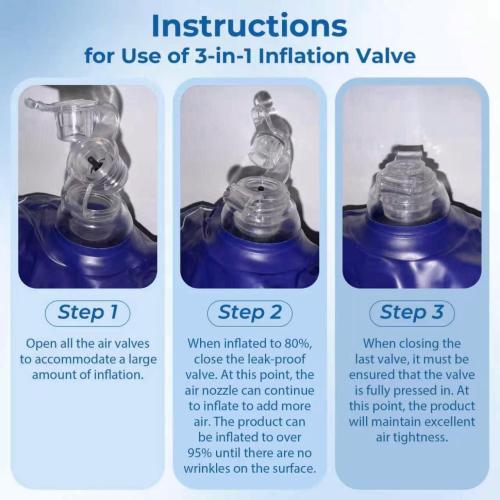 Instructions
for Use of 3-in-1 Inflation Valve

Step 1
Open all the air valves to accommodate a large amount of inflation.

Step 2
When inflated to 80%, close the leak-proof valve. At this point, the air nozzle can continue to inflate to add more air. The product can be inflated to over 95% until there are no wrinkles on the surface.

Step 3
When closing the last valve, it must be ensured that the valve is fully pressed in. At this point, the product will maintain excellent air tightness.