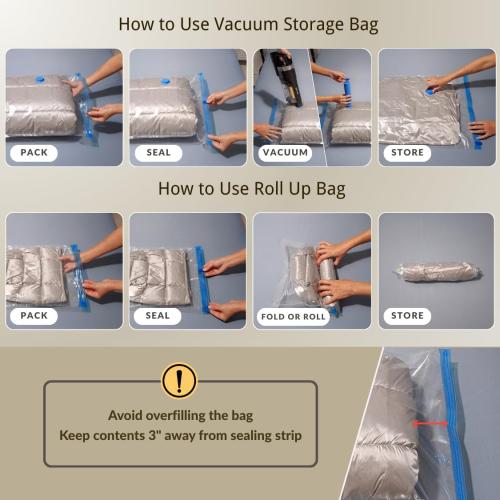 How to Use Vacuum Storage Bag

PACK

SEAL

VACUUM

STORE

How to Use Roll Up Bag

PACK

SEAL

FOLD OR ROLL

STORE

!

Avoid overfilling the bag
Keep contents 3" away from sealing strip