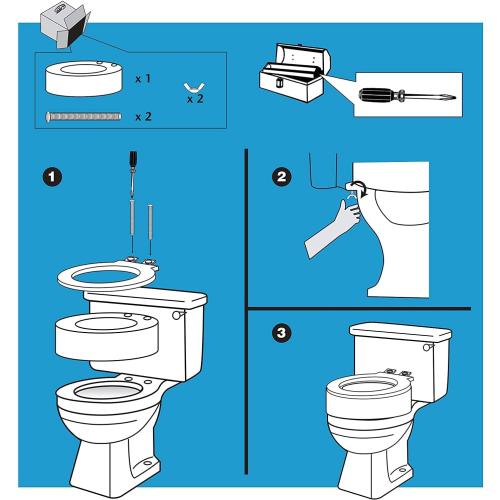 x 1

x 2

x 2

1

2

3