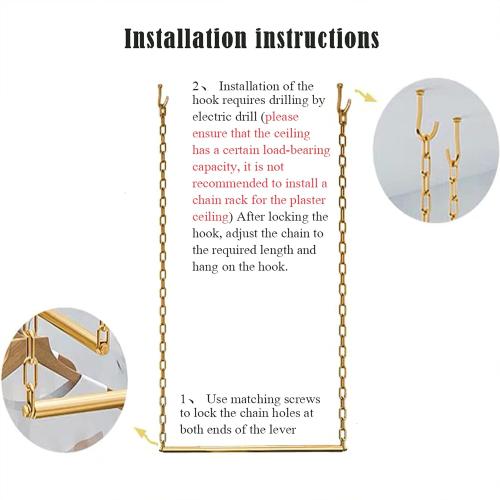 Installation instructions

2、 Installation of the hook requires drilling by electric drill (please ensure that the ceiling has a certain load-bearing capacity, it is not recommended to install a chain rack for the plaster ceiling) After locking the hook, adjust the chain to the required length and hang on the hook.

1、 Use matching screws to lock the chain holes at both ends of the lever