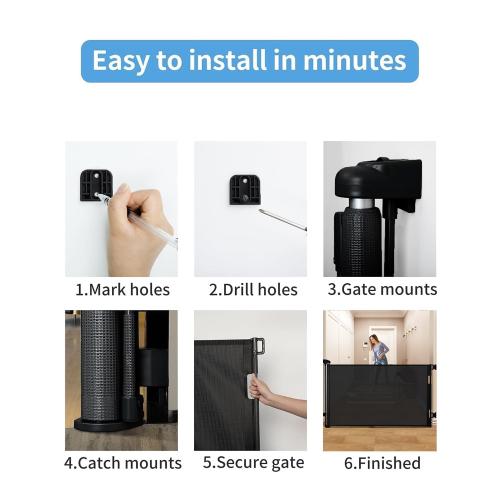 Easy to install in minutes

1.Mark holes

2.Drill holes

3.Gate mounts

4.Catch mounts

5.Secure gate

6.Finished