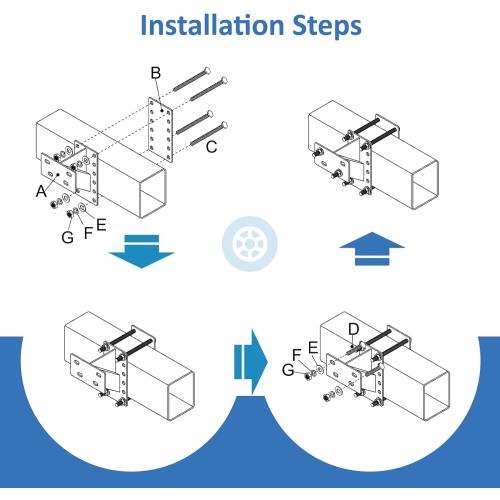 Installation Steps

B

C

A

G F E

D

F E

G